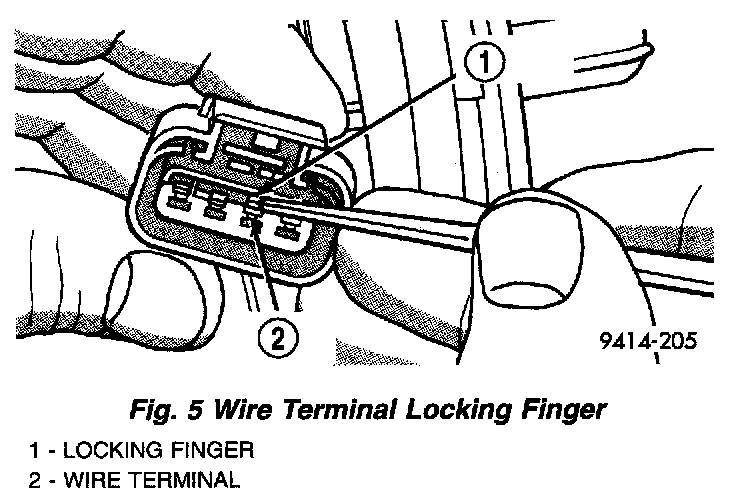 1

2

9414-205

Fig. 5 Wire Terminal Locking Finger

1 - LOCKING FINGER
2 - WIRE TERMINAL