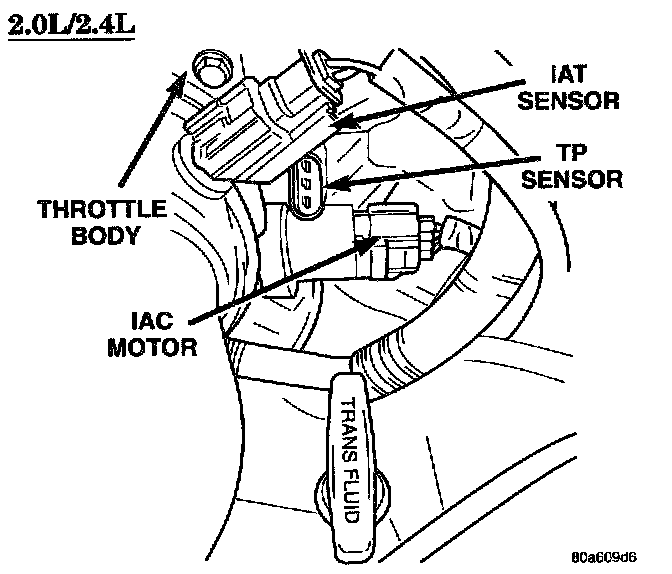 2.0L/2.4L

IAT SENSOR

TP SENSOR

THROTTLE BODY

IAC MOTOR

TRANS FLUID

80a609d6