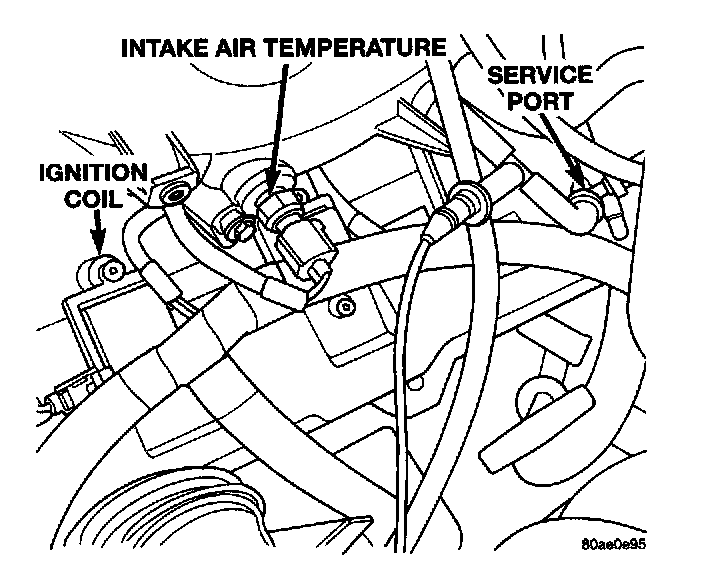 INTAKE AIR TEMPERATURE

SERVICE PORT

IGNITION COIL

80ae0e95