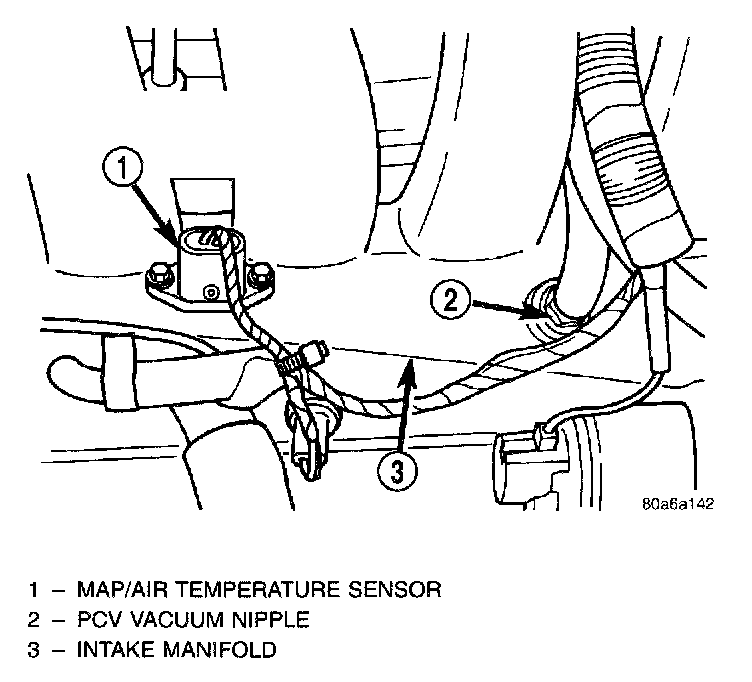 1

2

3

80a6a142

1 – MAP/AIR TEMPERATURE SENSOR
2 – PCV VACUUM NIPPLE
3 – INTAKE MANIFOLD