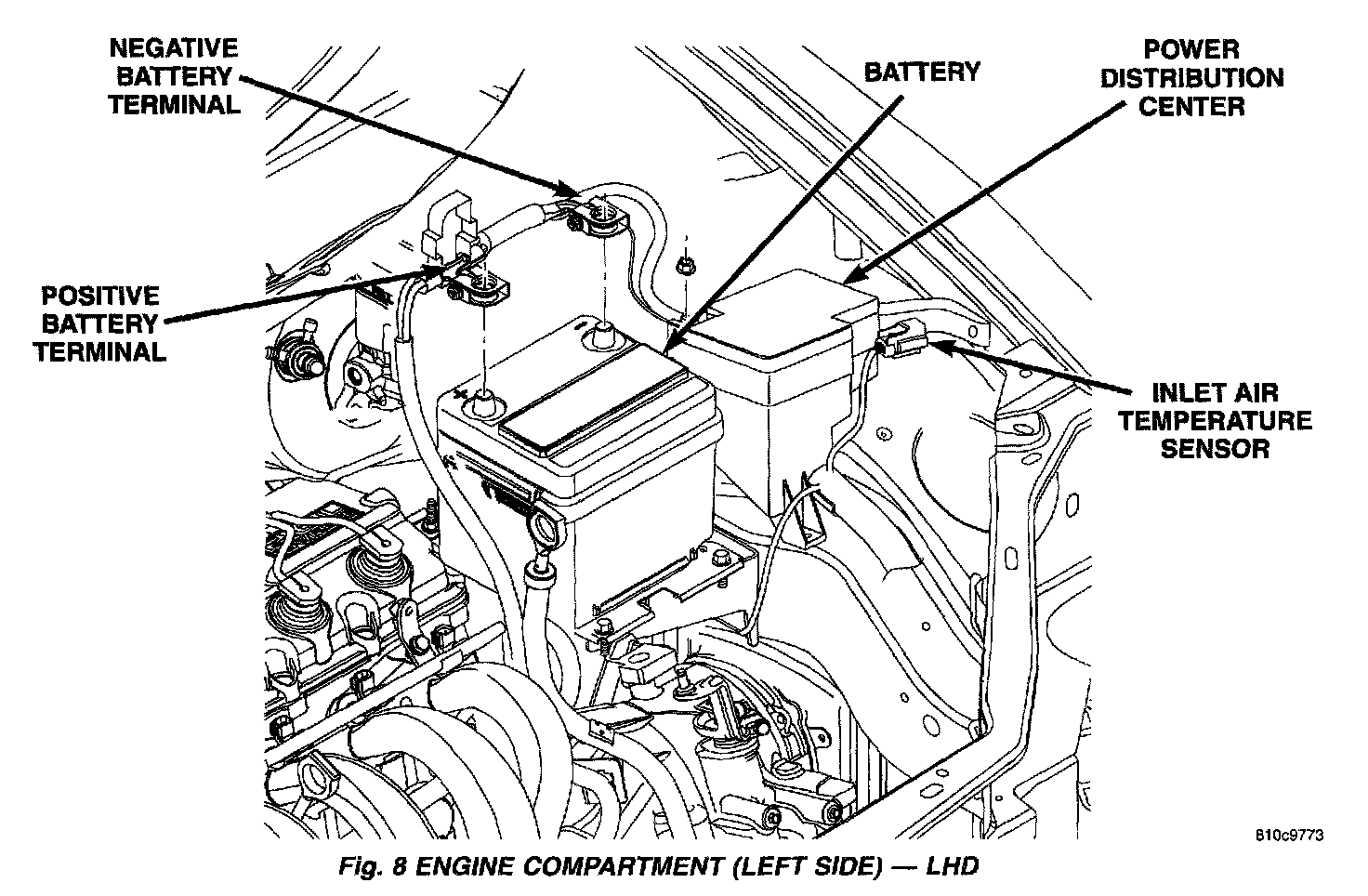 NEGATIVE BATTERY TERMINAL

BATTERY

POWER DISTRIBUTION CENTER

POSITIVE BATTERY TERMINAL

INLET AIR TEMPERATURE SENSOR

810c9773

Fig. 8 ENGINE COMPARTMENT (LEFT SIDE) — LHD