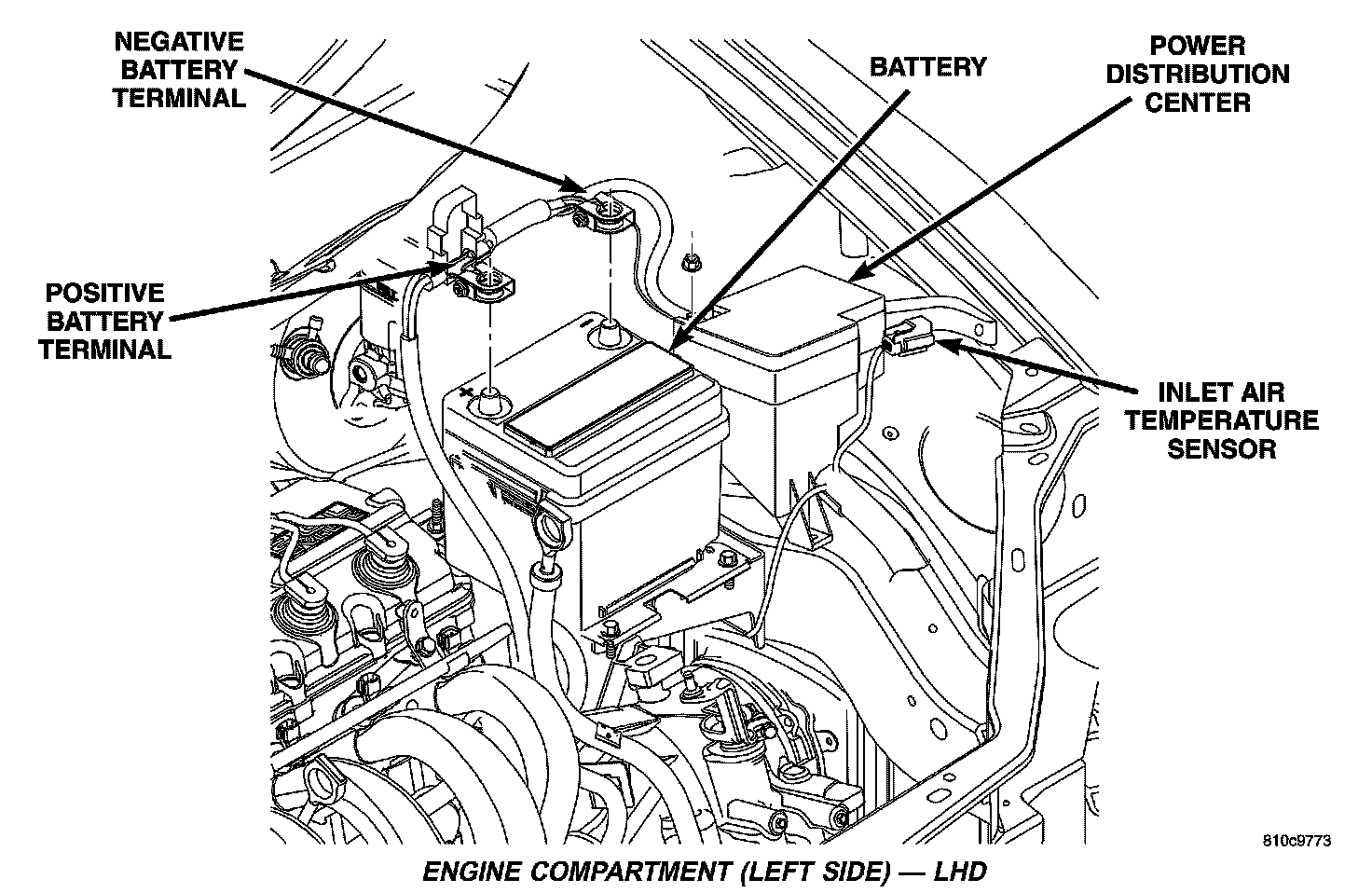 NEGATIVE BATTERY TERMINAL

BATTERY

POWER DISTRIBUTION CENTER

POSITIVE BATTERY TERMINAL

INLET AIR TEMPERATURE SENSOR

810c9773

ENGINE COMPARTMENT (LEFT SIDE) — LHD