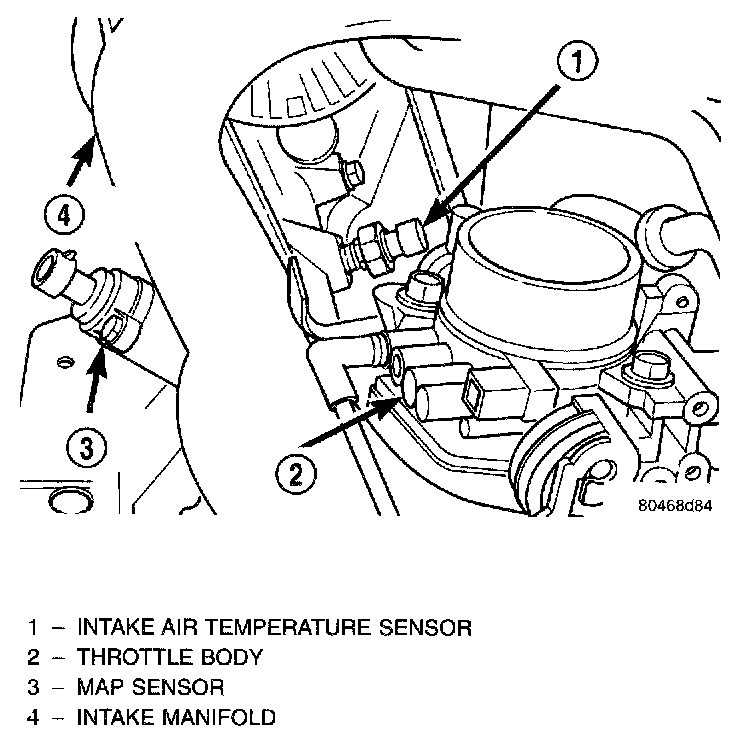 1
4
3
2
80468d84

1 – INTAKE AIR TEMPERATURE SENSOR
2 – THROTTLE BODY
3 – MAP SENSOR
4 – INTAKE MANIFOLD