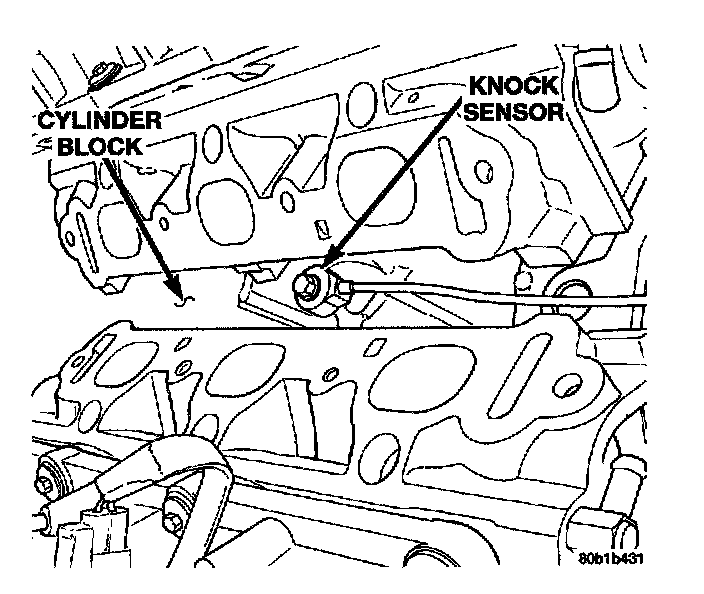 CYLINDER BLOCK

KNOCK SENSOR

80b1b431