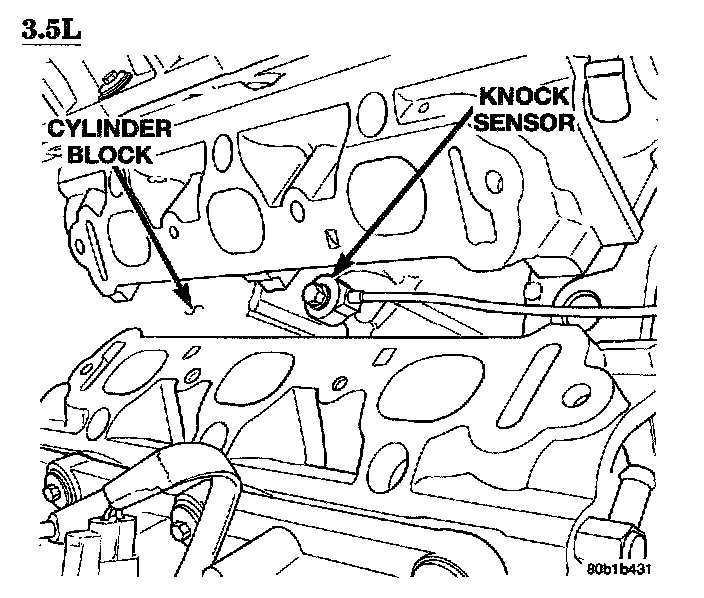 3.5L

CYLINDER BLOCK

KNOCK SENSOR

80b1b431