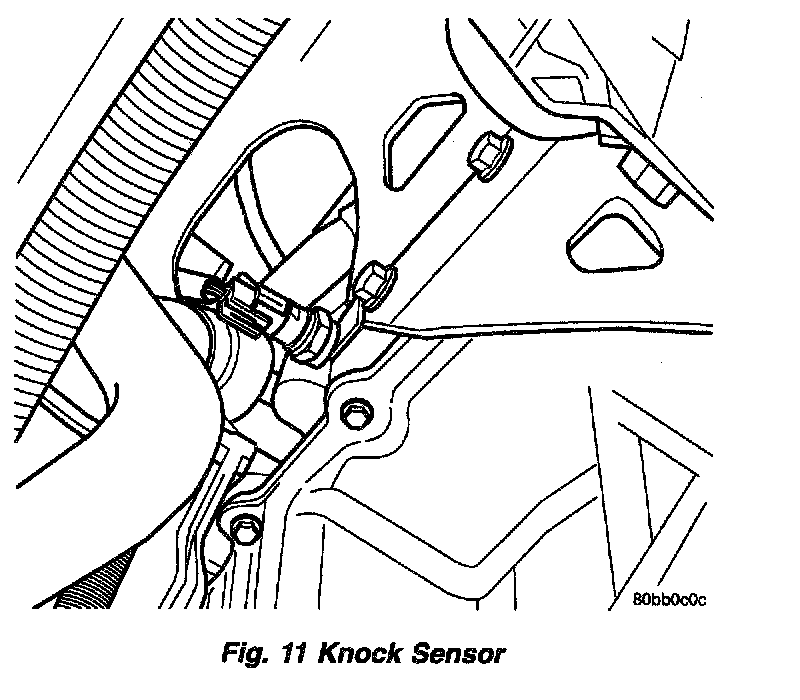 80bb0c0c

Fig. 11 Knock Sensor