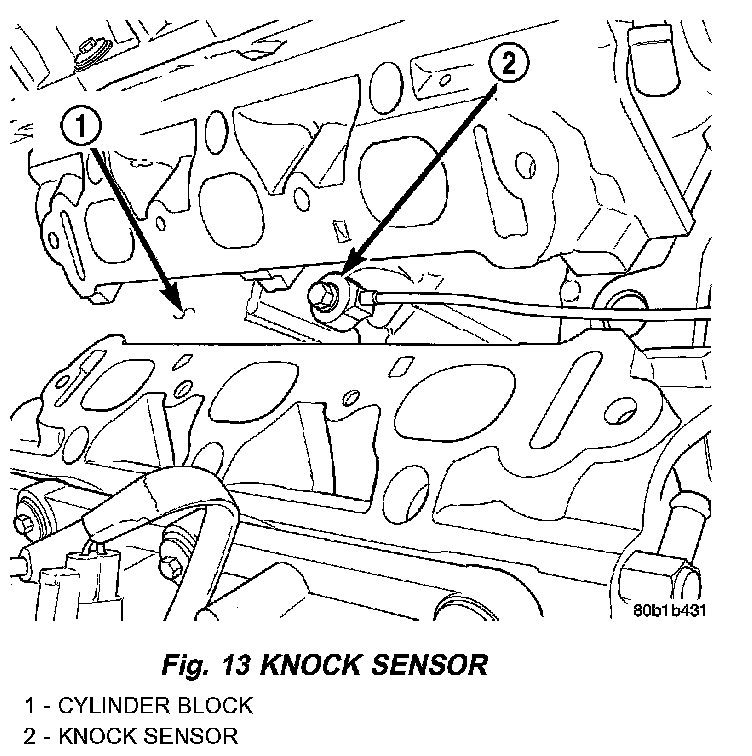 1

2

80b1b431

Fig. 13 KNOCK SENSOR

1 - CYLINDER BLOCK
2 - KNOCK SENSOR