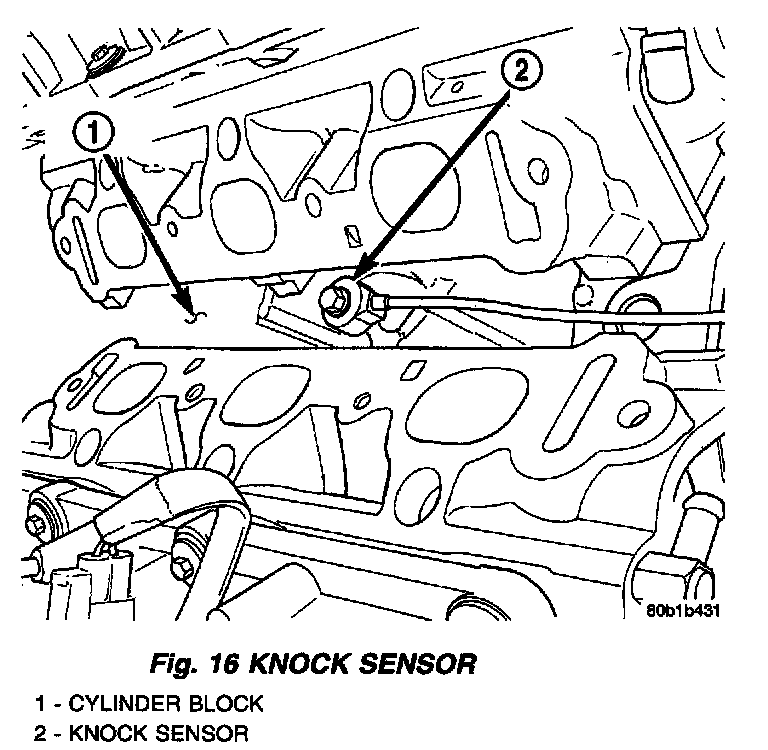 1

2

80b1b431

Fig. 16 KNOCK SENSOR

1 - CYLINDER BLOCK
2 - KNOCK SENSOR