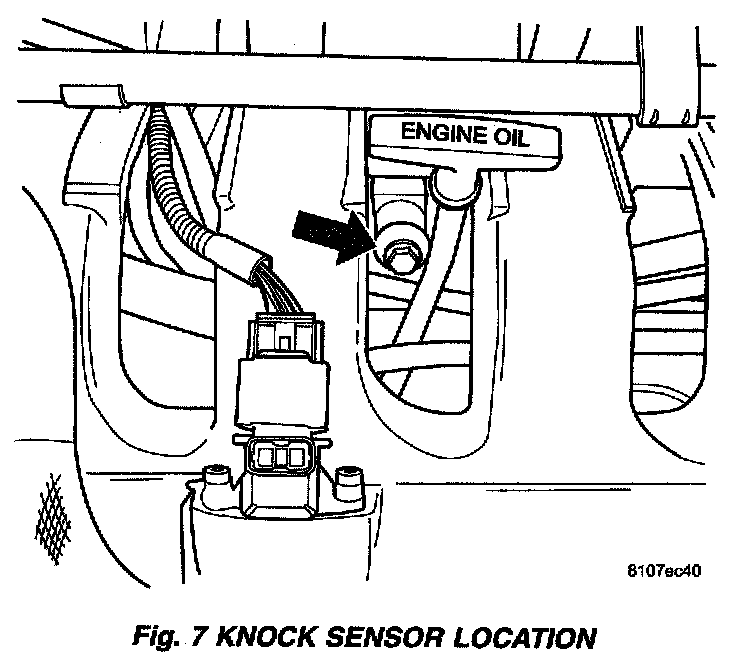 ENGINE OIL

8107ec40

Fig. 7 KNOCK SENSOR LOCATION