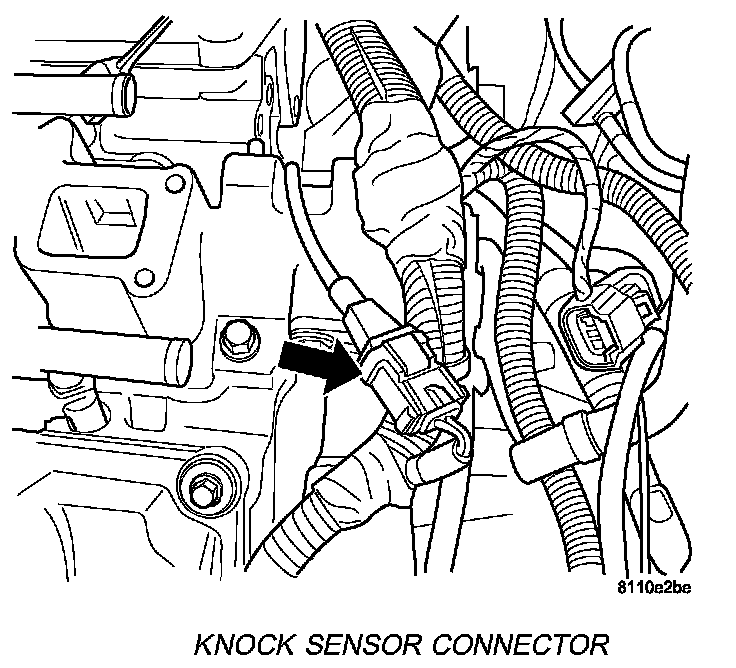 8110e2be

KNOCK SENSOR CONNECTOR