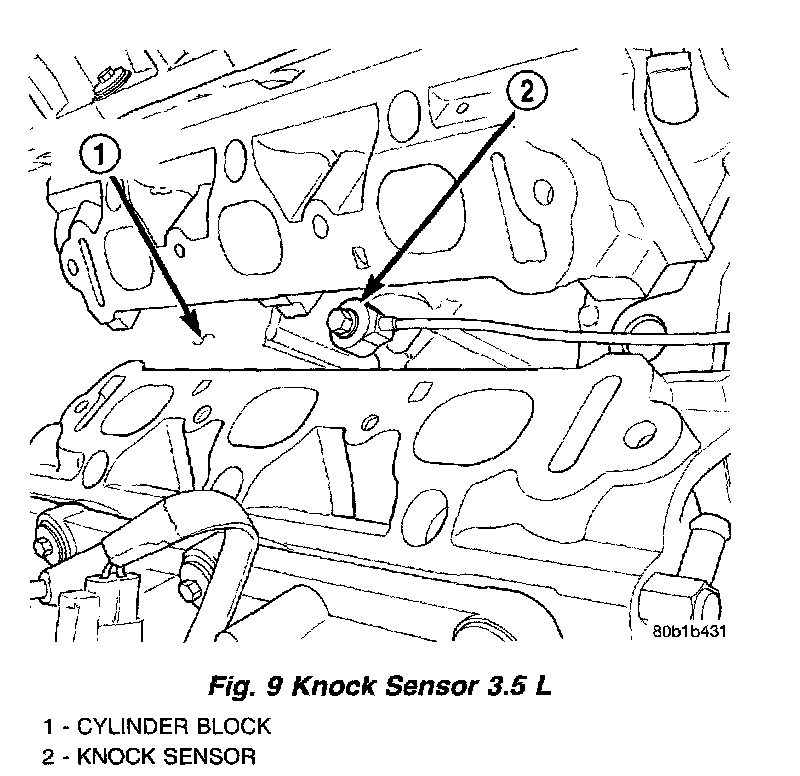 1

2

80b1b431

Fig. 9 Knock Sensor 3.5 L

1 - CYLINDER BLOCK
2 - KNOCK SENSOR