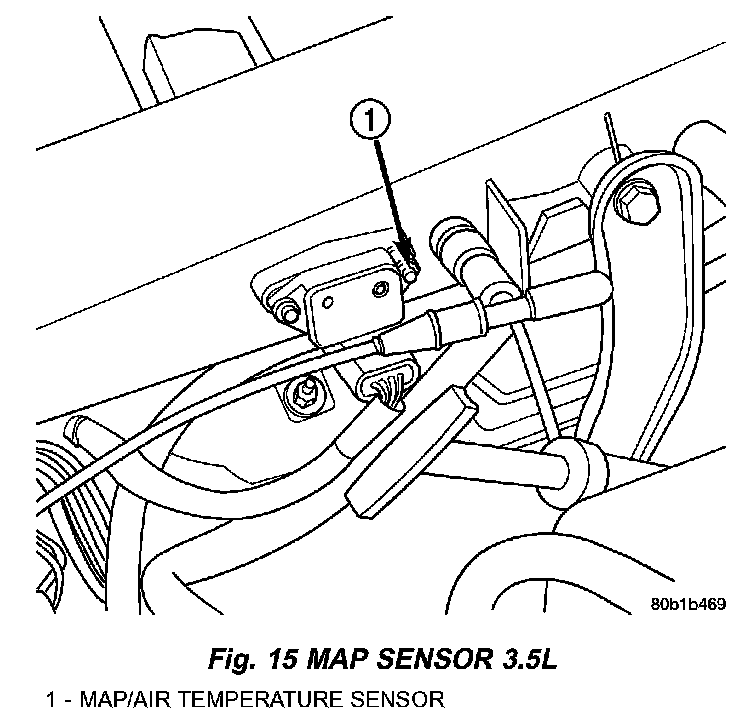 1

80b1b469

Fig. 15 MAP SENSOR 3.5L

1 - MAP/AIR TEMPERATURE SENSOR