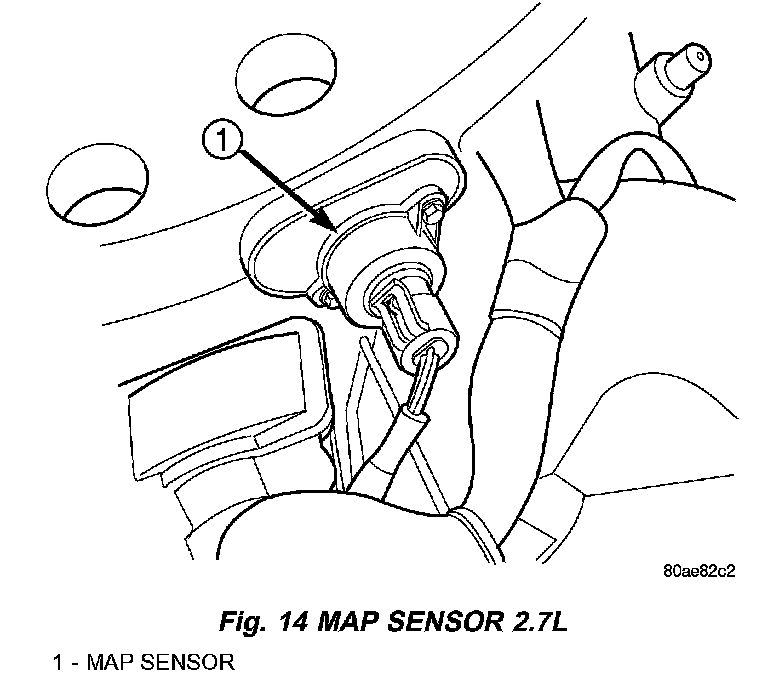 1

80ae82c2

Fig. 14 MAP SENSOR 2.7L

1 - MAP SENSOR