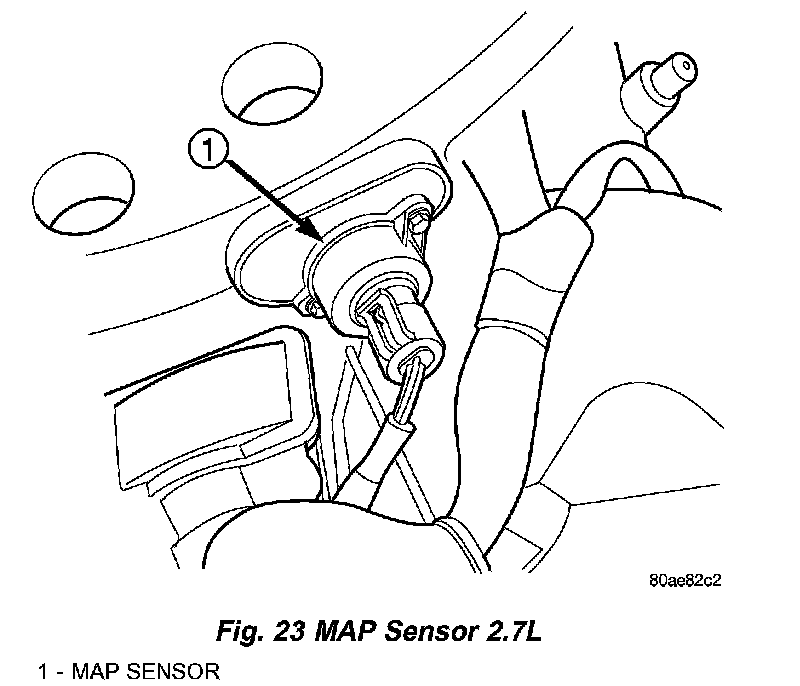 1

80ae82c2

Fig. 23 MAP Sensor 2.7L

1 - MAP SENSOR