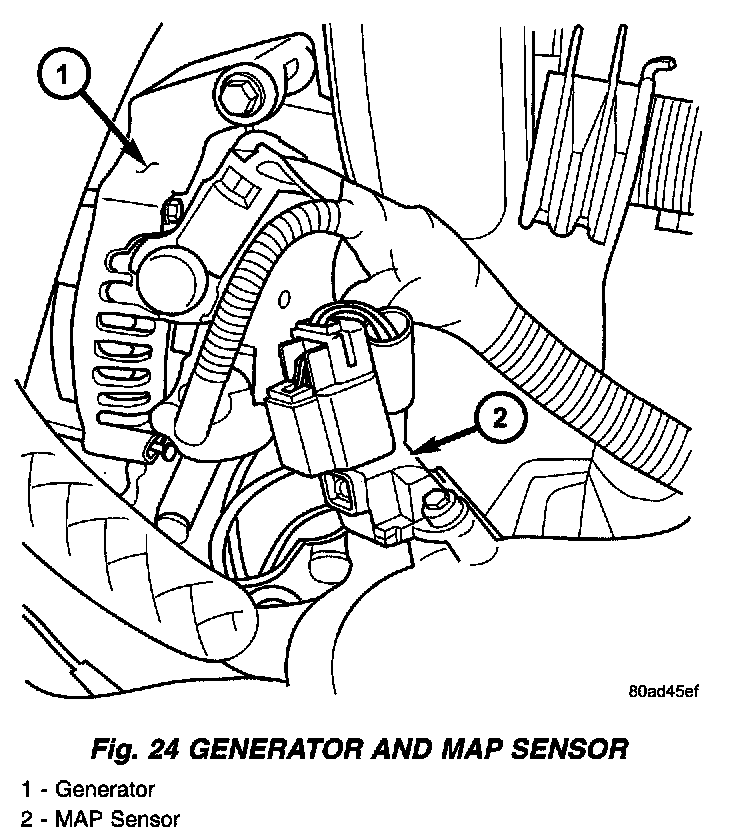 1

2

80ad45ef

Fig. 24 GENERATOR AND MAP SENSOR

1 - Generator
2 - MAP Sensor