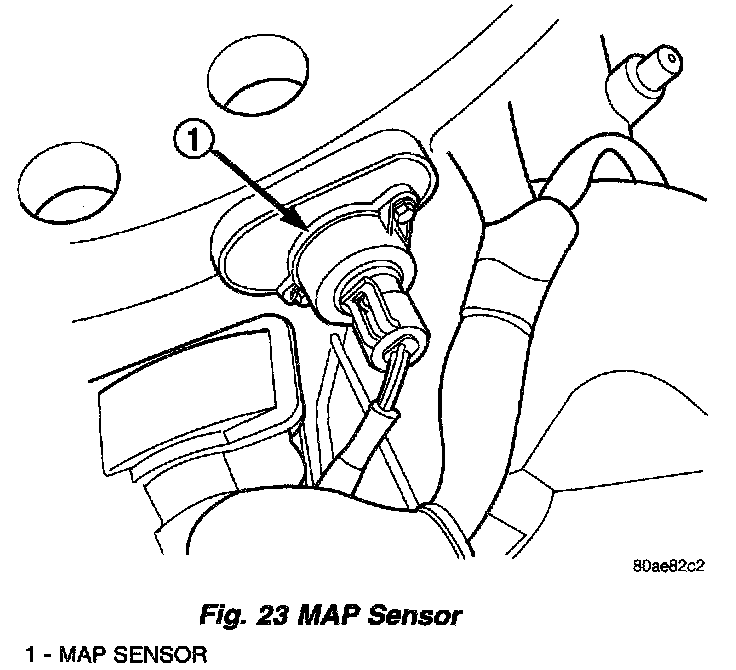 1

80ae82c2

Fig. 23 MAP Sensor

1 - MAP SENSOR