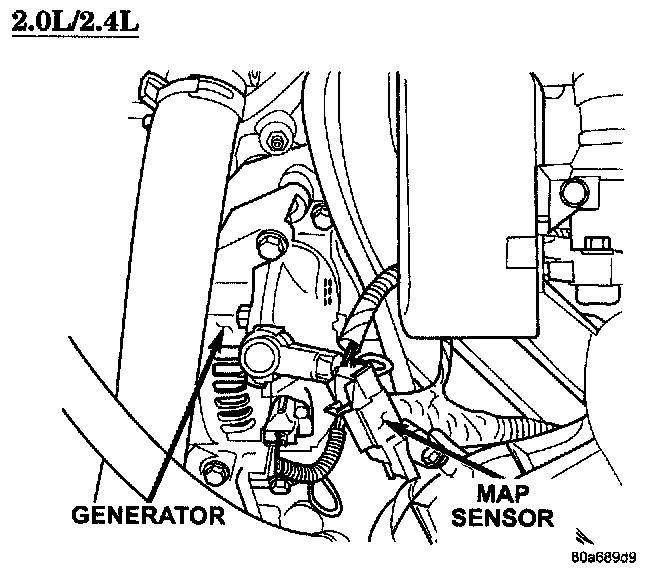 2.0L/2.4L

GENERATOR

MAP SENSOR

80a689d9