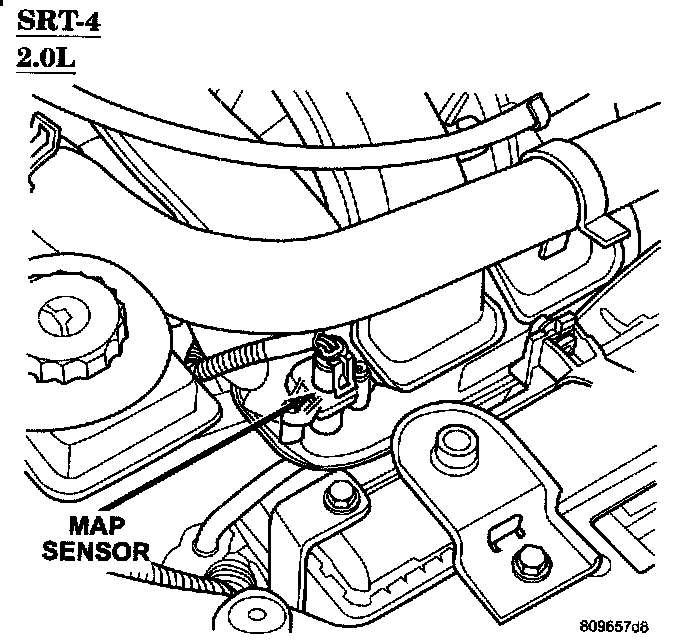 SRT-4
2.0L

MAP SENSOR

809657d8