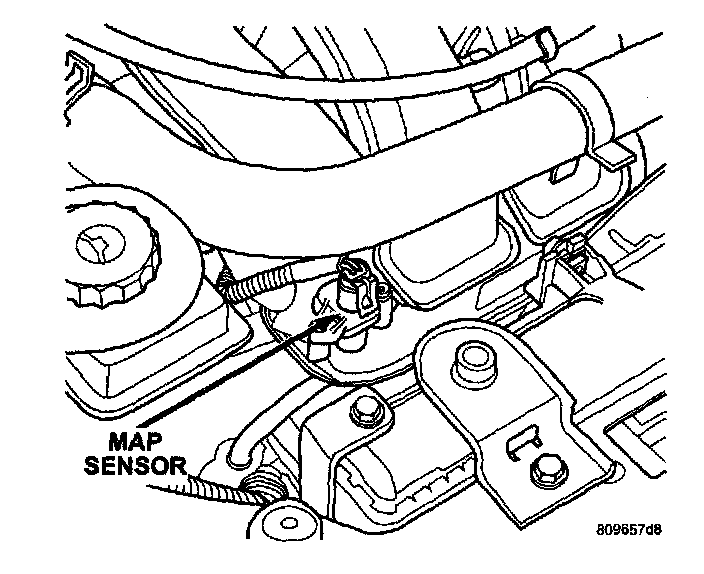 MAP
SENSOR

809657d8