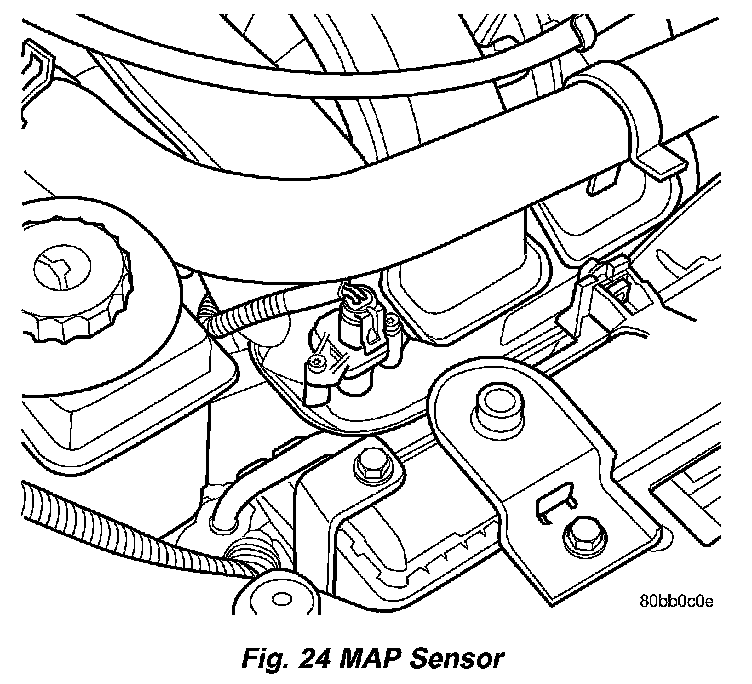 80bb0c0e

Fig. 24 MAP Sensor