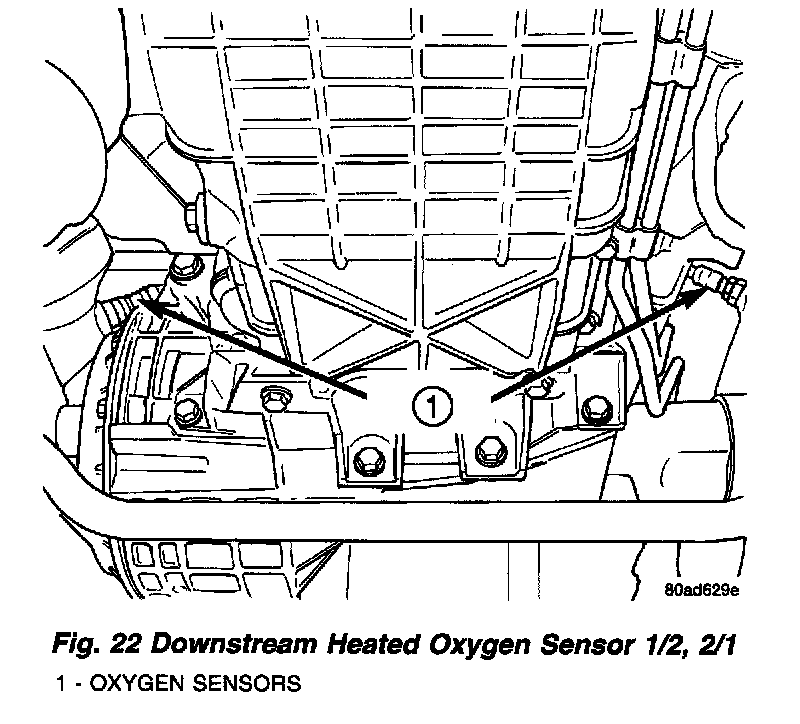 1

80ad629e

Fig. 22 Downstream Heated Oxygen Sensor 1/2, 2/1

1 - OXYGEN SENSORS