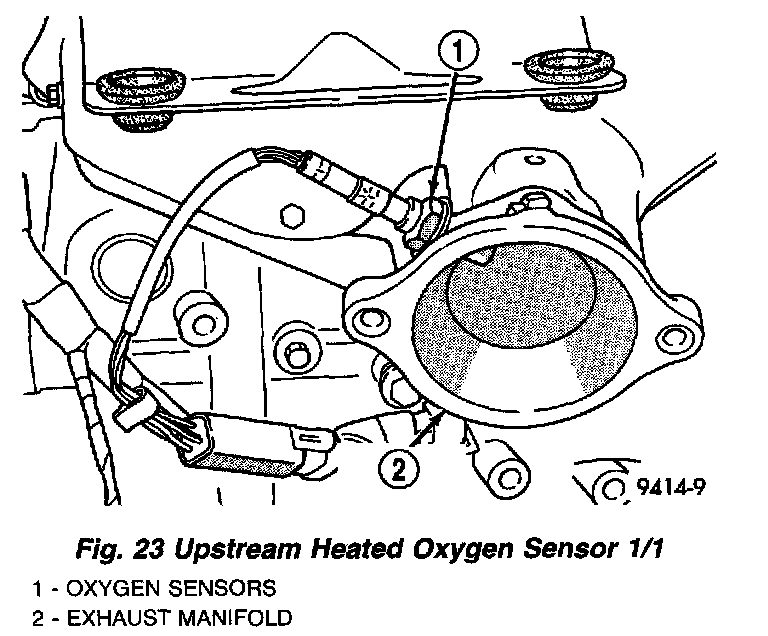 1

2

9414-9

Fig. 23 Upstream Heated Oxygen Sensor 1/1

1 - OXYGEN SENSORS
2 - EXHAUST MANIFOLD