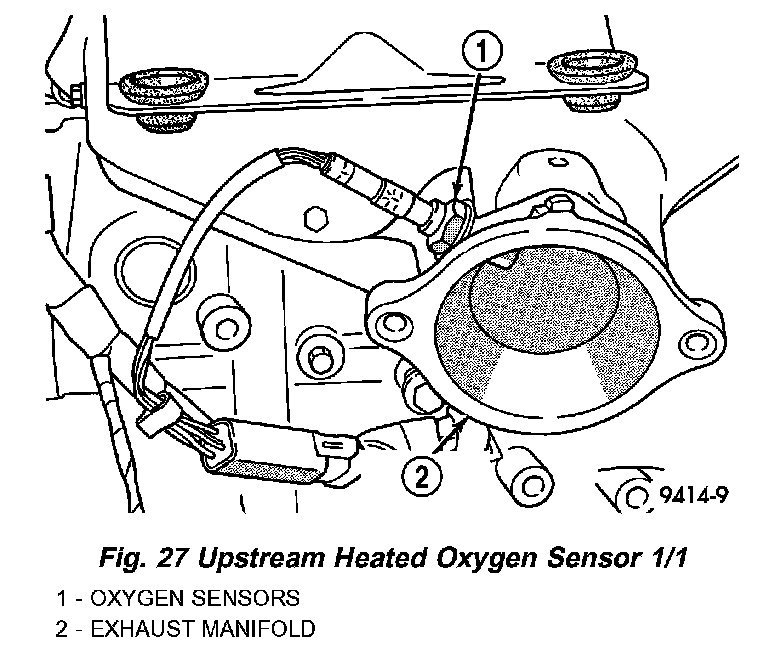 1

2

9414-9

Fig. 27 Upstream Heated Oxygen Sensor 1/1

1 - OXYGEN SENSORS
2 - EXHAUST MANIFOLD