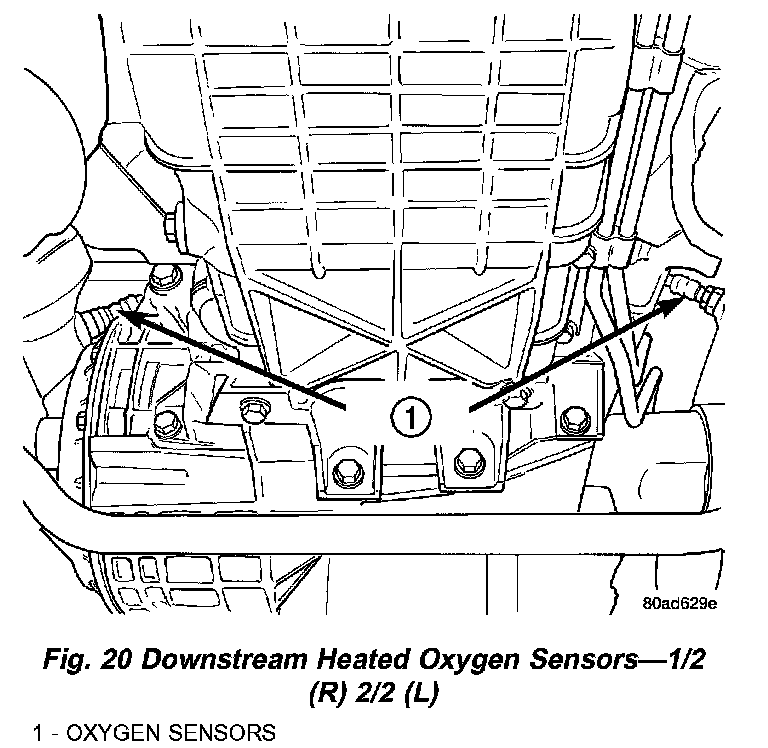 1

80ad629e

Fig. 20 Downstream Heated Oxygen Sensors—1/2 (R) 2/2 (L)

1 - OXYGEN SENSORS