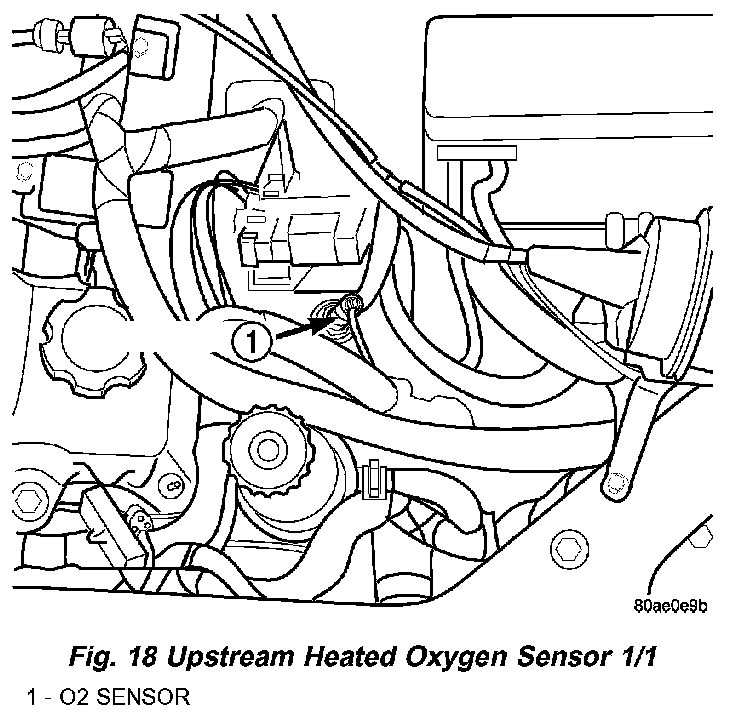 1

80ae0e9b

Fig. 18 Upstream Heated Oxygen Sensor 1/1

1 - O2 SENSOR