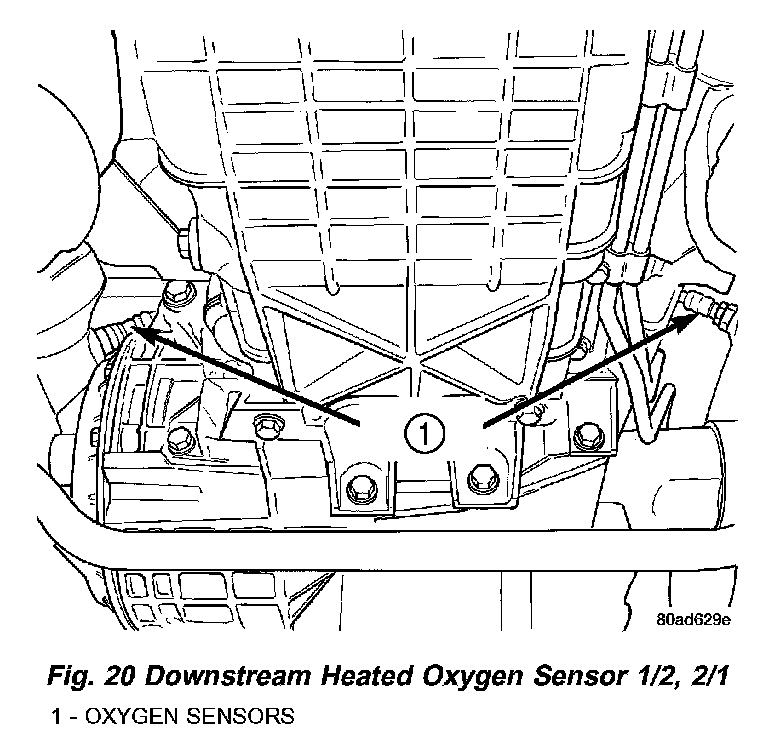 1

80ad629e

Fig. 20 Downstream Heated Oxygen Sensor 1/2, 2/1

1 - OXYGEN SENSORS