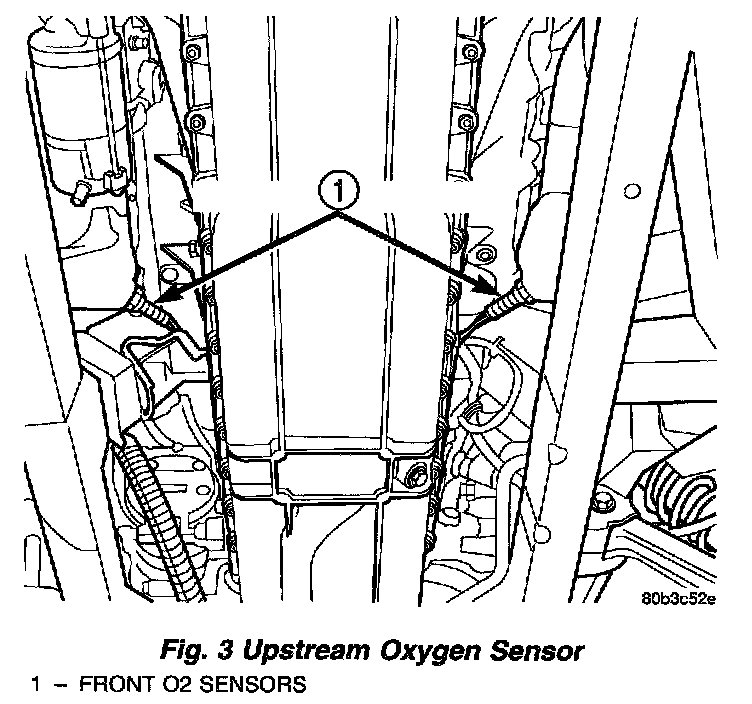 1

80b3c52e

Fig. 3 Upstream Oxygen Sensor

1 – FRONT O2 SENSORS