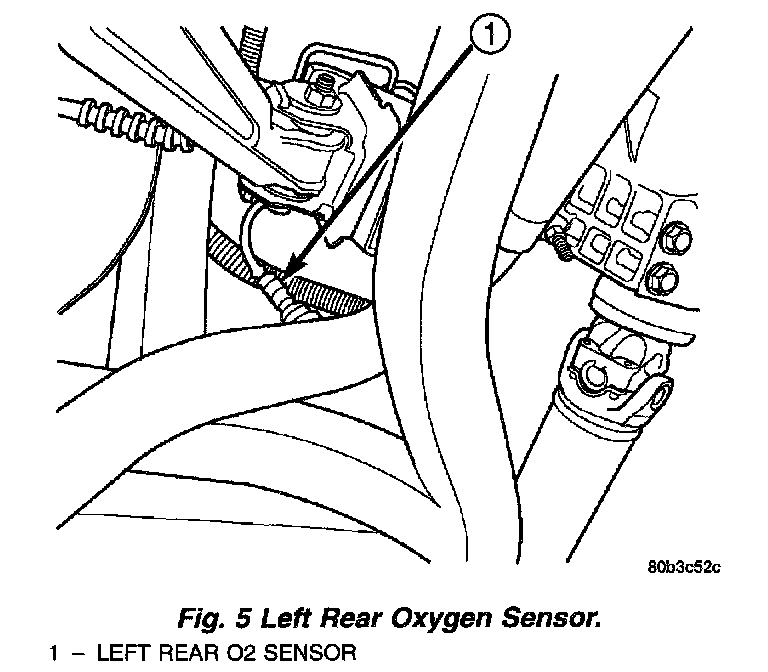 1

80b3c52c

Fig. 5 Left Rear Oxygen Sensor.

1 – LEFT REAR O2 SENSOR