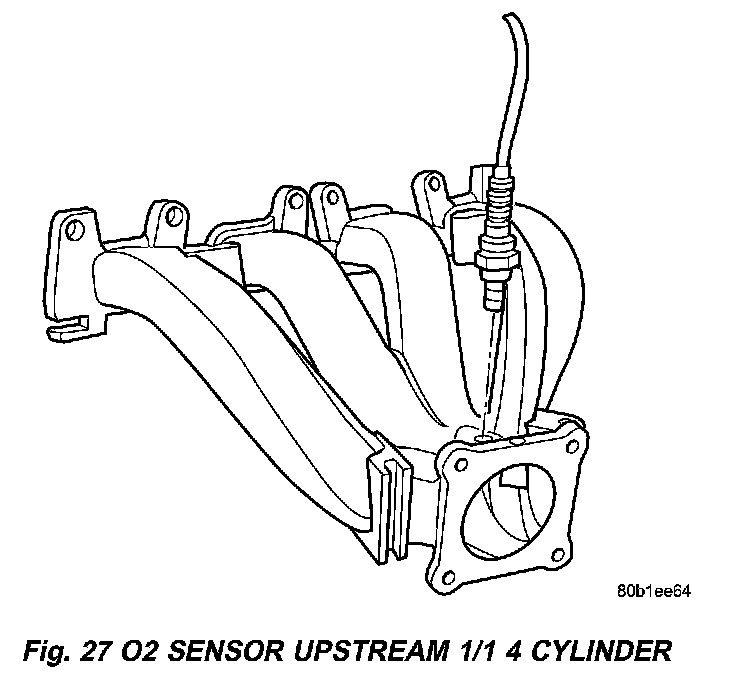 80b1ee64

Fig. 27 O2 SENSOR UPSTREAM 1/1 4 CYLINDER