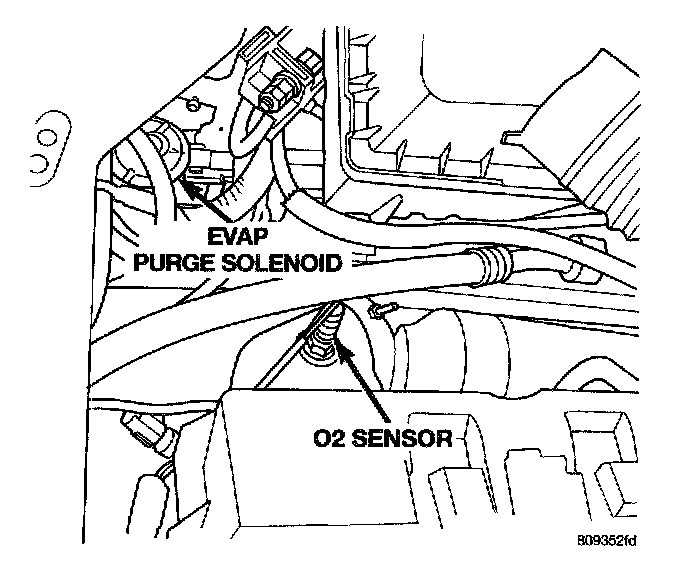 EVAP
PURGE SOLENOID

O2 SENSOR

809352fd