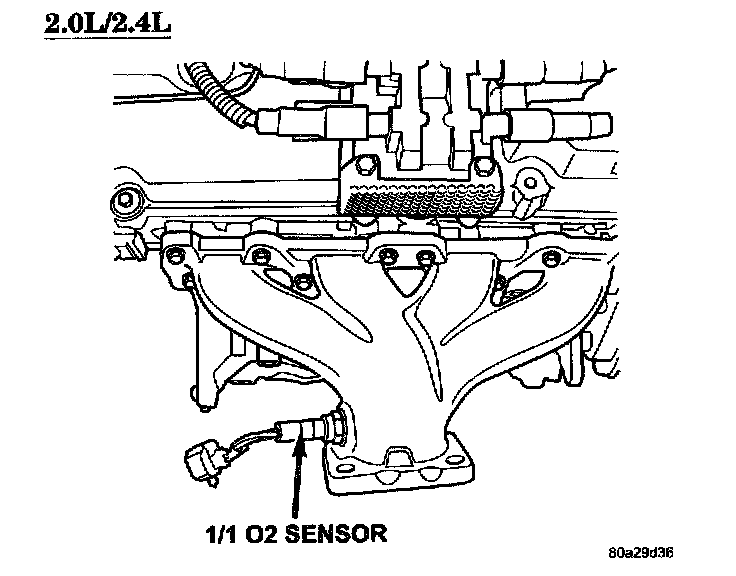 2.0L/2.4L

1/1 O2 SENSOR

80a29d36