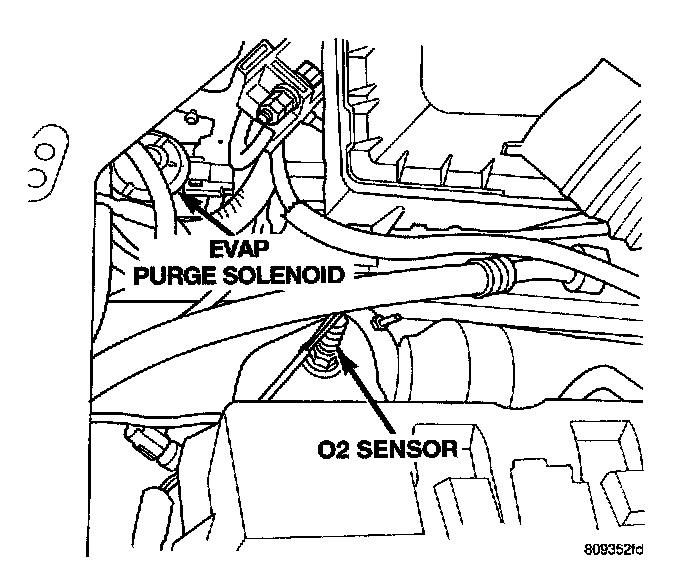 EVAP
PURGE SOLENOID

O2 SENSOR

809352fd