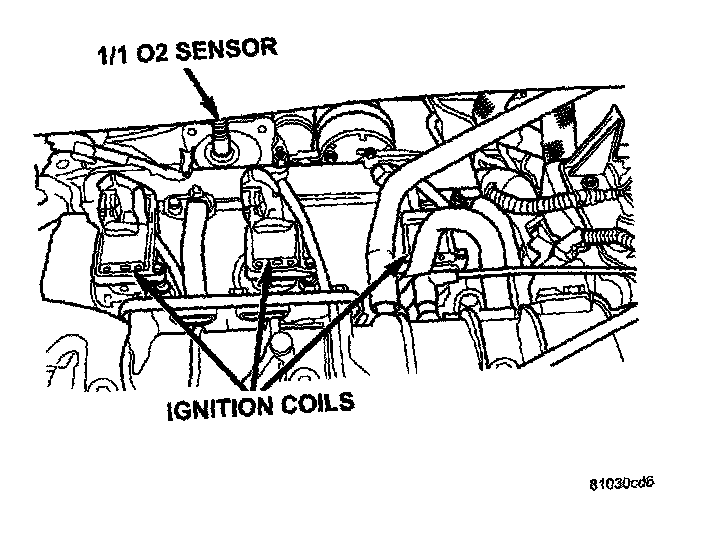 1/1 O2 SENSOR

IGNITION COILS

81030cd6