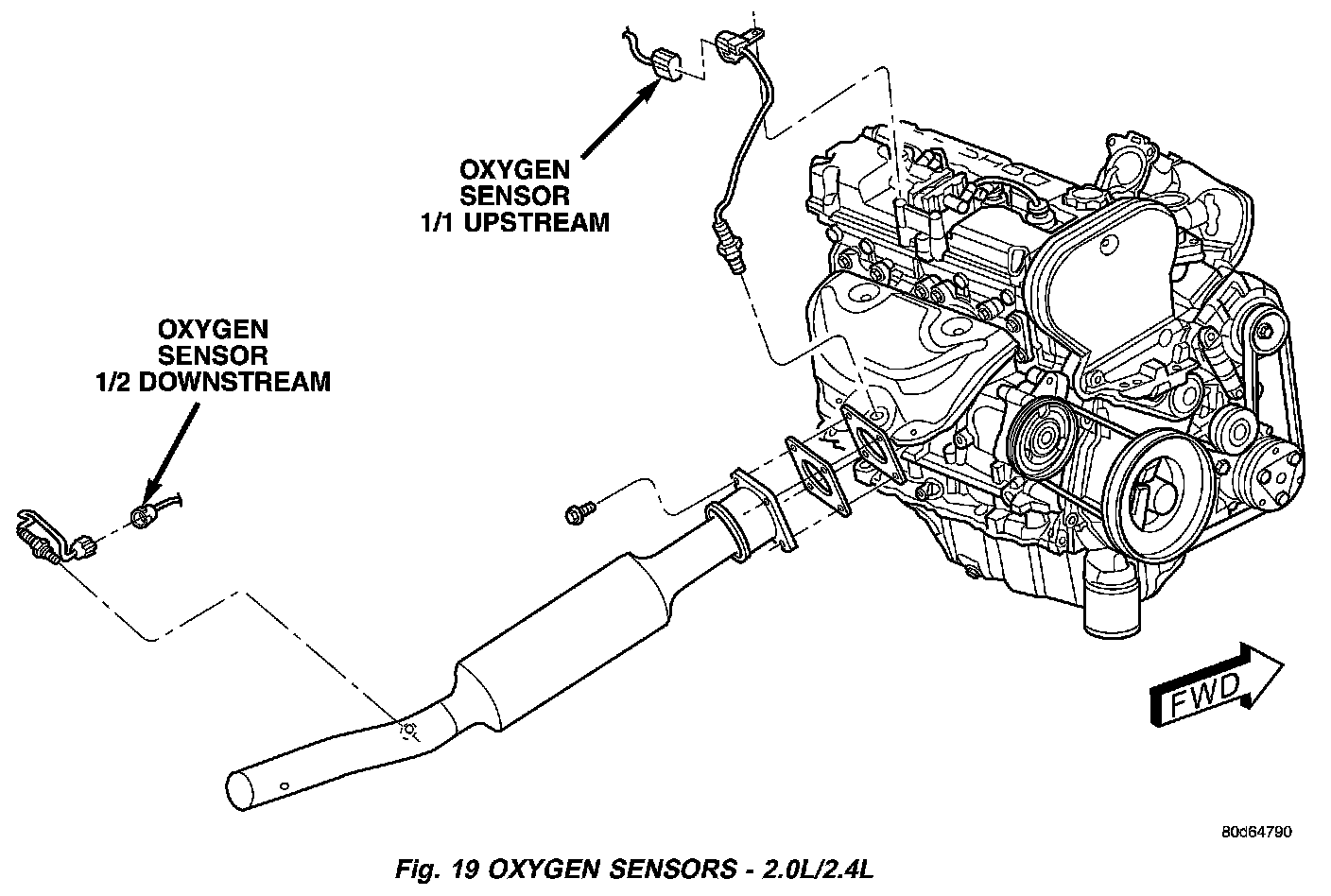 OXYGEN SENSOR 1/1 UPSTREAM

OXYGEN SENSOR 1/2 DOWNSTREAM

FWD

80d64790

Fig. 19 OXYGEN SENSORS - 2.0L/2.4L