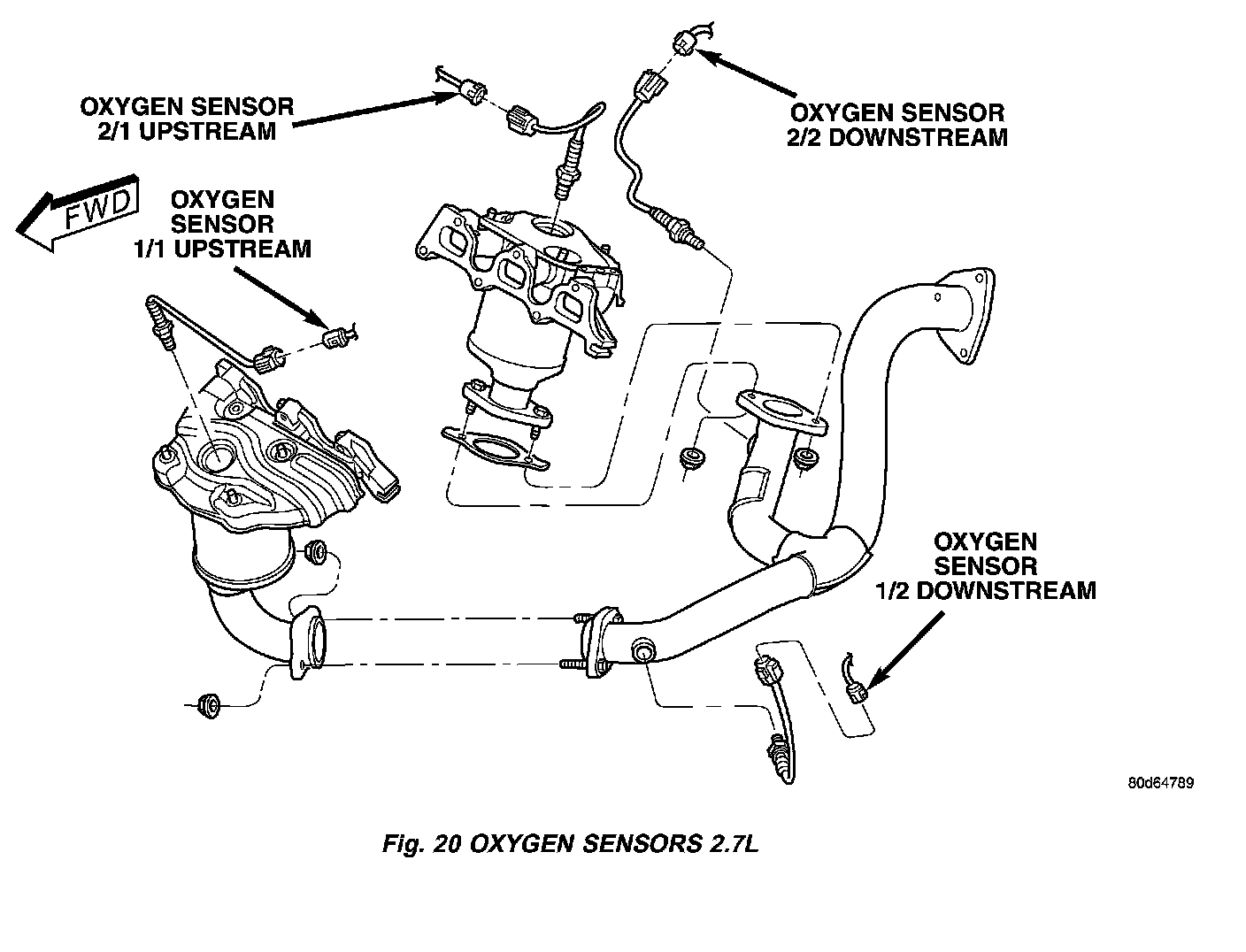 OXYGEN SENSOR
2/1 UPSTREAM

OXYGEN SENSOR
2/2 DOWNSTREAM

FWD

OXYGEN
SENSOR
1/1 UPSTREAM

OXYGEN
SENSOR
1/2 DOWNSTREAM

80d64789

Fig. 20 OXYGEN SENSORS 2.7L