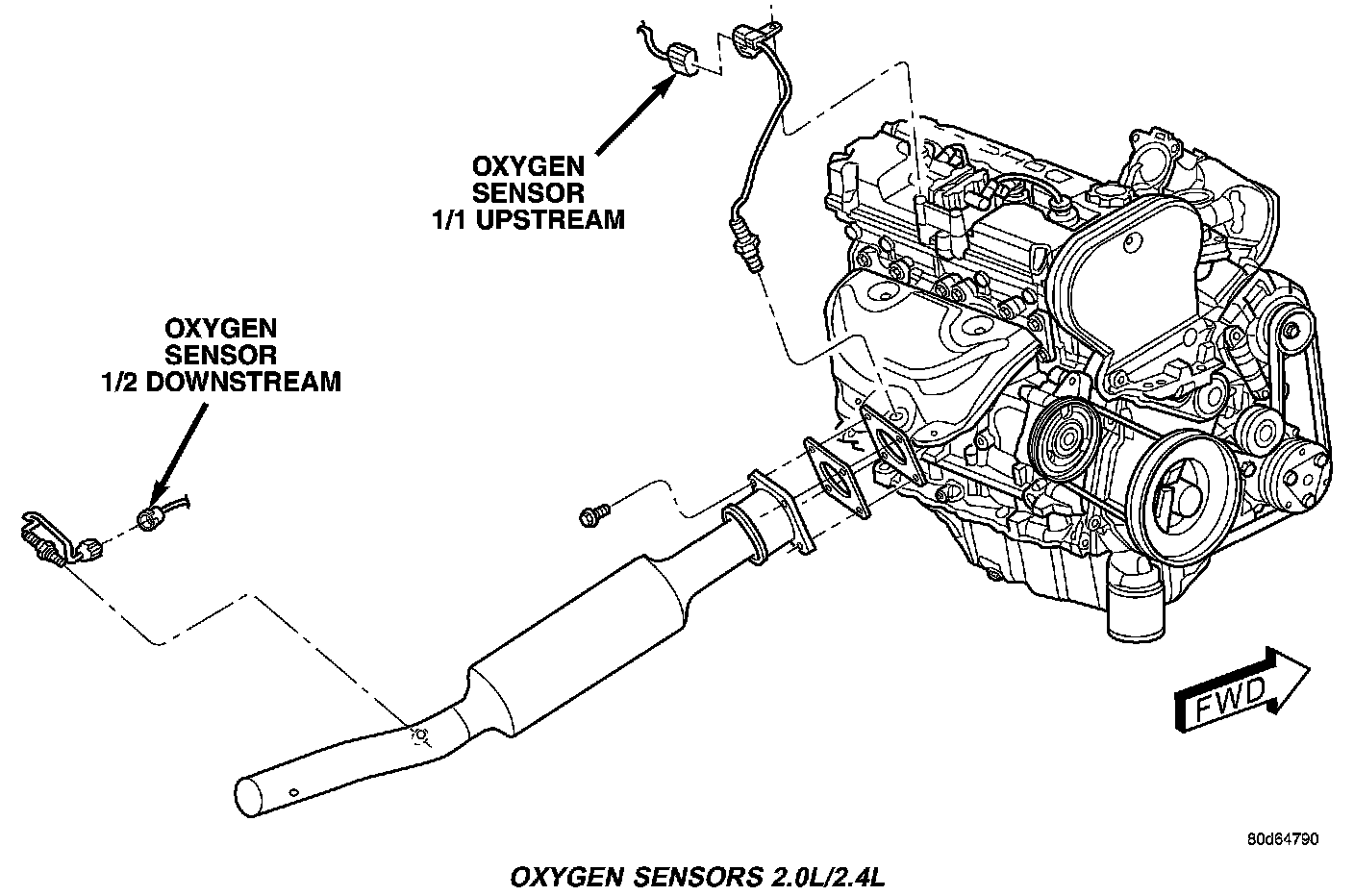 OXYGEN SENSOR 1/1 UPSTREAM

OXYGEN SENSOR 1/2 DOWNSTREAM

FWD

80d64790

OXYGEN SENSORS 2.0L/2.4L