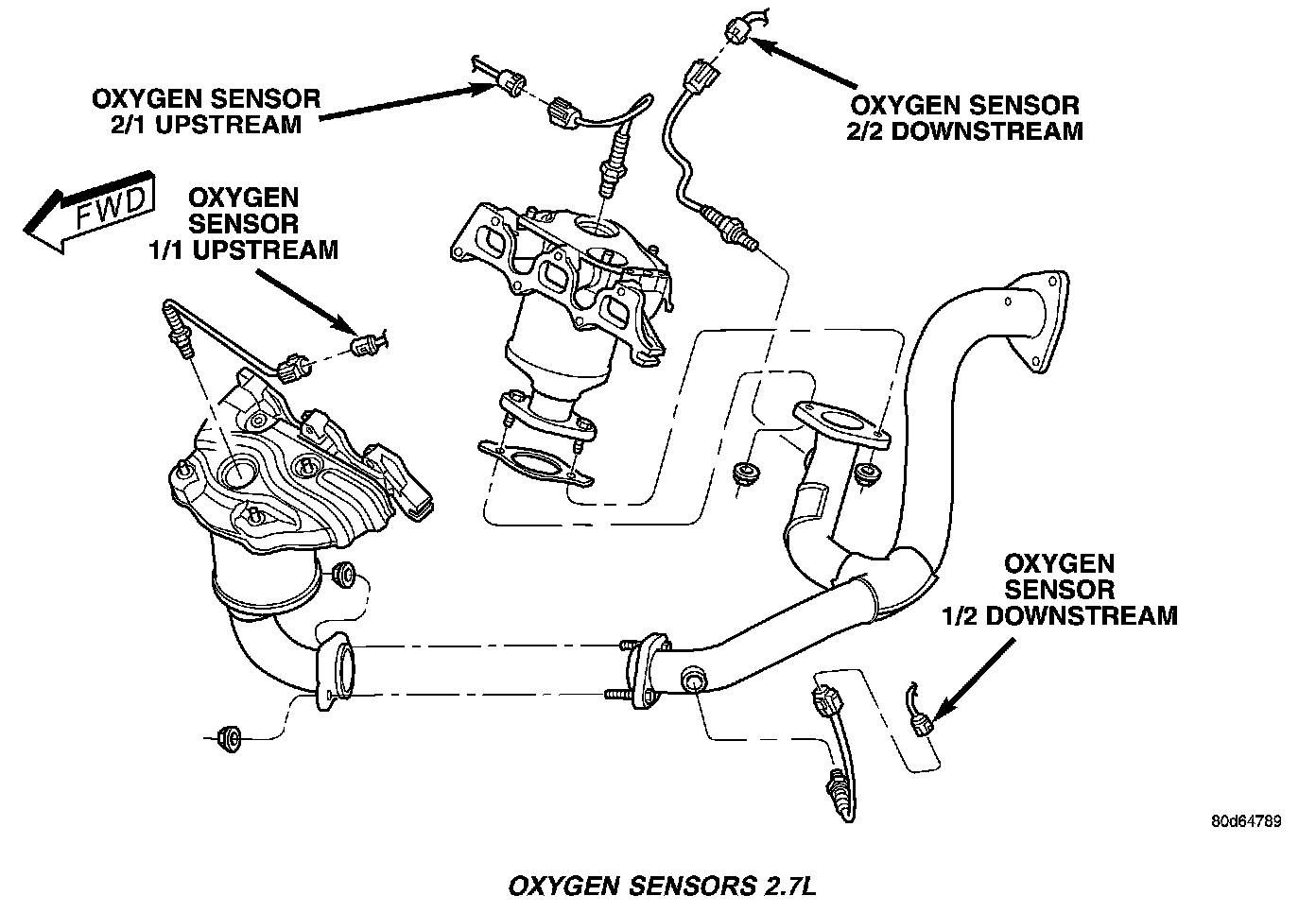 OXYGEN SENSOR
2/1 UPSTREAM

OXYGEN SENSOR
2/2 DOWNSTREAM

FWD

OXYGEN
SENSOR
1/1 UPSTREAM

OXYGEN
SENSOR
1/2 DOWNSTREAM

80d64789

OXYGEN SENSORS 2.7L