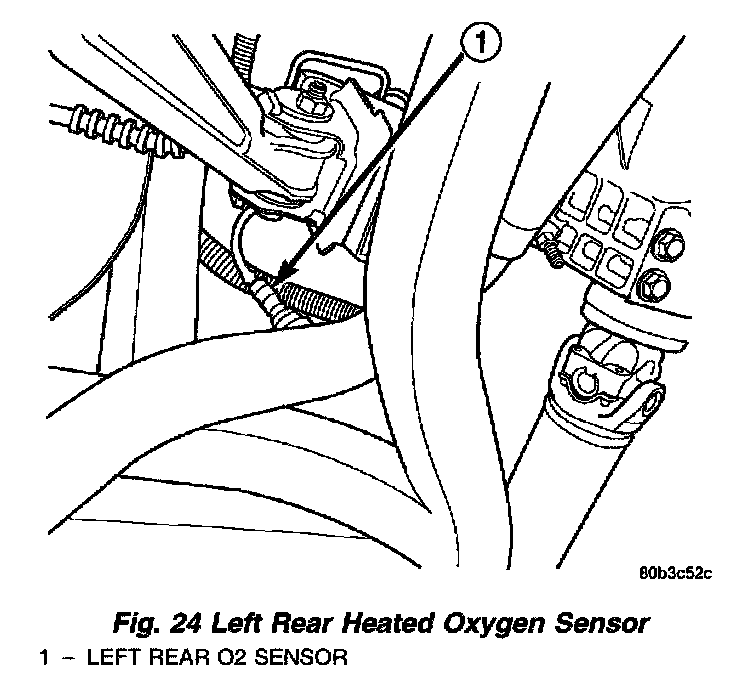 1

80b3c52c

Fig. 24 Left Rear Heated Oxygen Sensor

1 – LEFT REAR O2 SENSOR