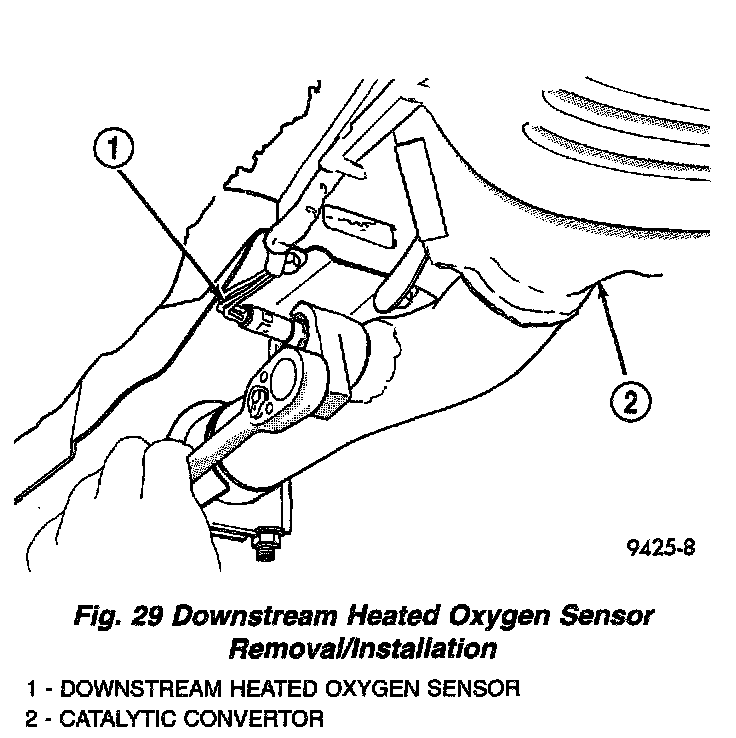 1

2

9425-8

Fig. 29 Downstream Heated Oxygen Sensor Removal/Installation

1 - DOWNSTREAM HEATED OXYGEN SENSOR
2 - CATALYTIC CONVERTOR