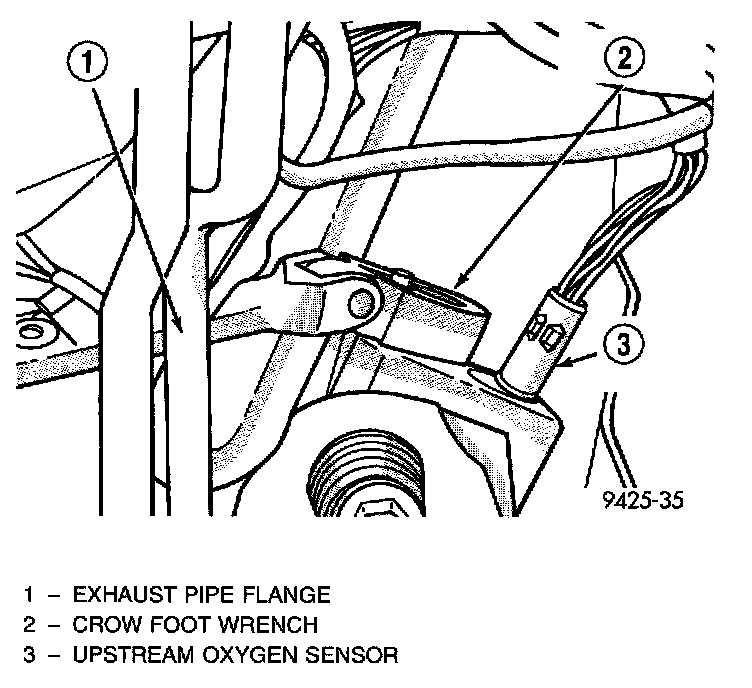 1

2

3

9425-35

1 – EXHAUST PIPE FLANGE
2 – CROW FOOT WRENCH
3 – UPSTREAM OXYGEN SENSOR