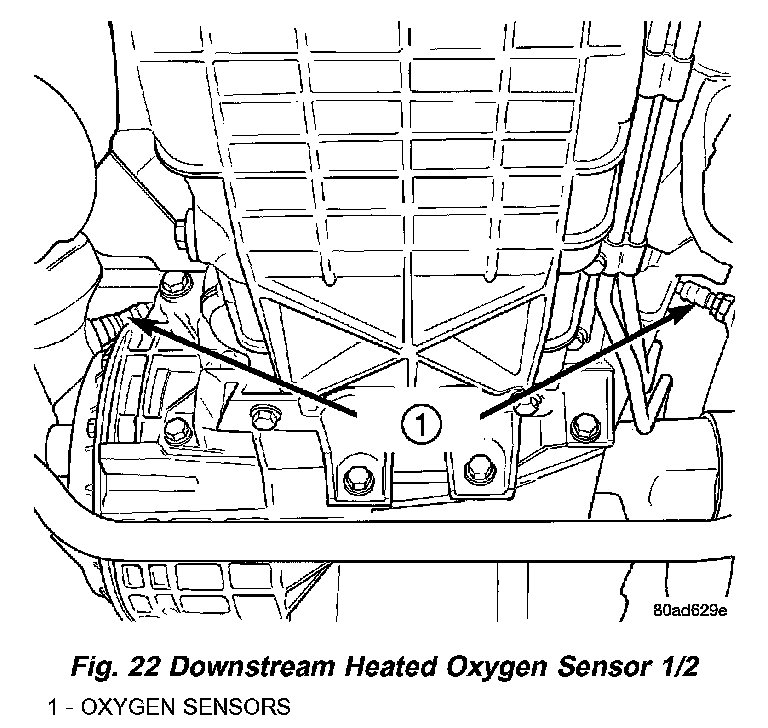 1

80ad629e

Fig. 22 Downstream Heated Oxygen Sensor 1/2

1 - OXYGEN SENSORS