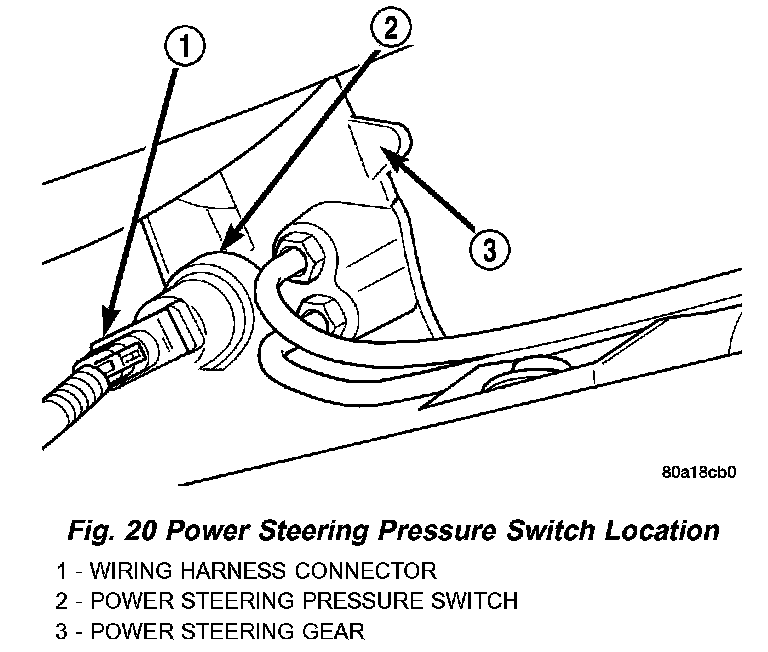 1
2
3

80a18cb0

Fig. 20 Power Steering Pressure Switch Location

1 - WIRING HARNESS CONNECTOR
2 - POWER STEERING PRESSURE SWITCH
3 - POWER STEERING GEAR