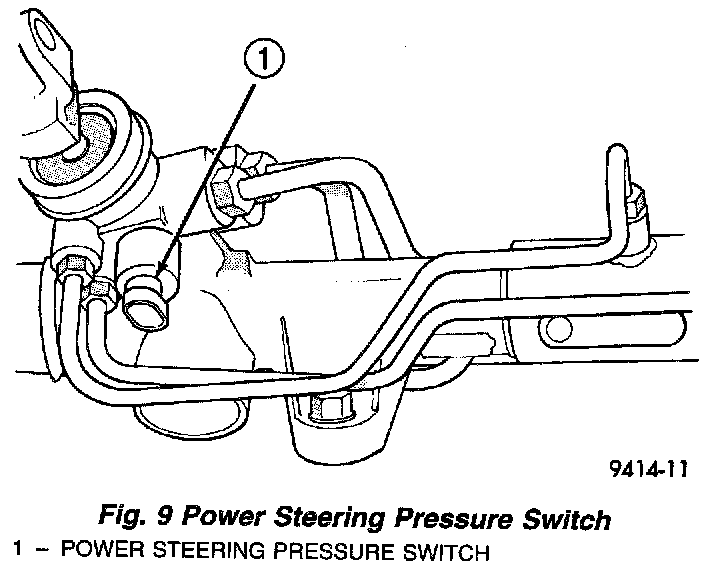 1

9414-11

Fig. 9 Power Steering Pressure Switch

1 – POWER STEERING PRESSURE SWITCH