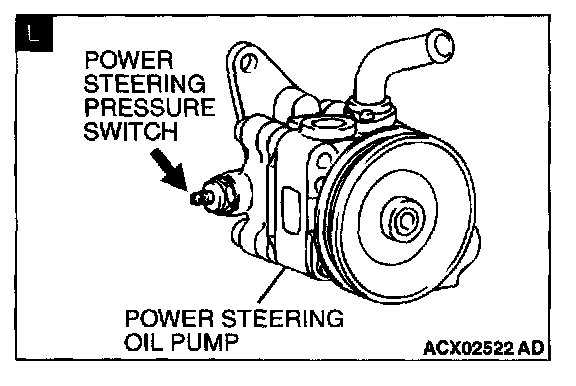 L

POWER STEERING PRESSURE SWITCH

POWER STEERING OIL PUMP

ACX02522 AD