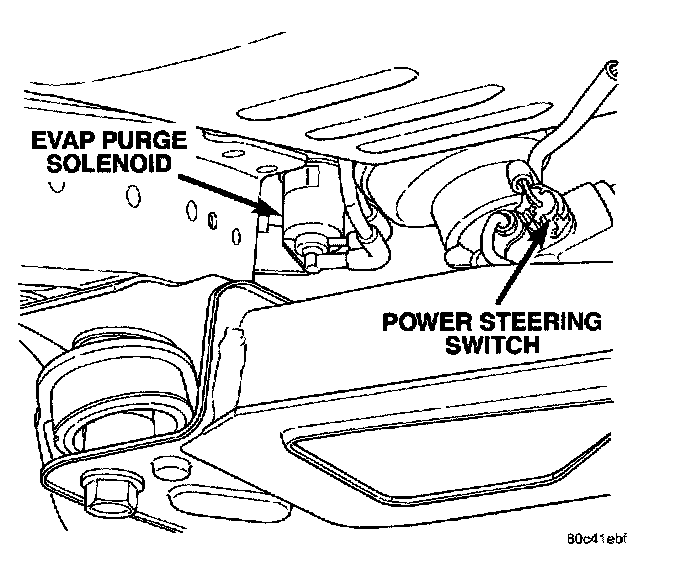 EVAP PURGE SOLENOID

POWER STEERING SWITCH

80c41ebf