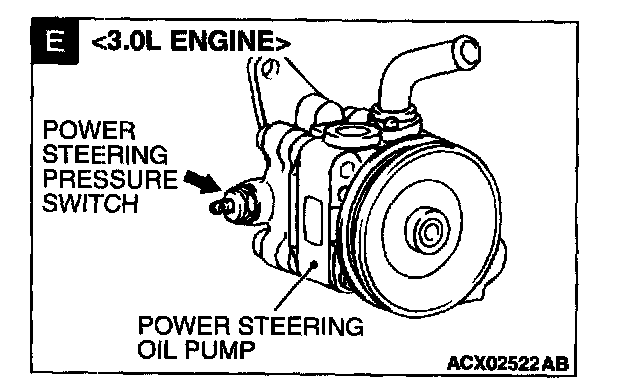 E <3.0L ENGINE>

POWER STEERING PRESSURE SWITCH

POWER STEERING OIL PUMP

ACX02522 AB